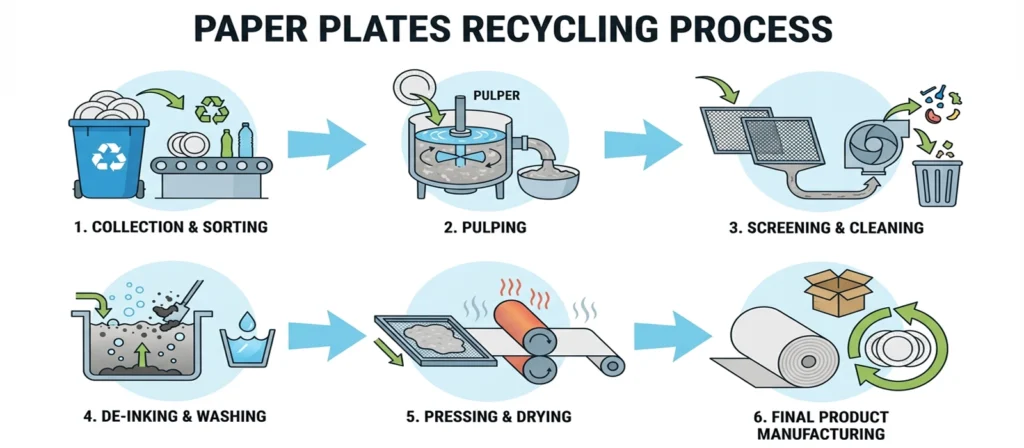 PAPER PLATES RECYCLING PROCESS

1. COLLECTION & SORTING

PULPER

2. PULPING

3. SCREENING & CLEANING

4. DE-INKING & WASHING

5. PRESSING & DRYING

6. FINAL PRODUCT MANUFACTURING